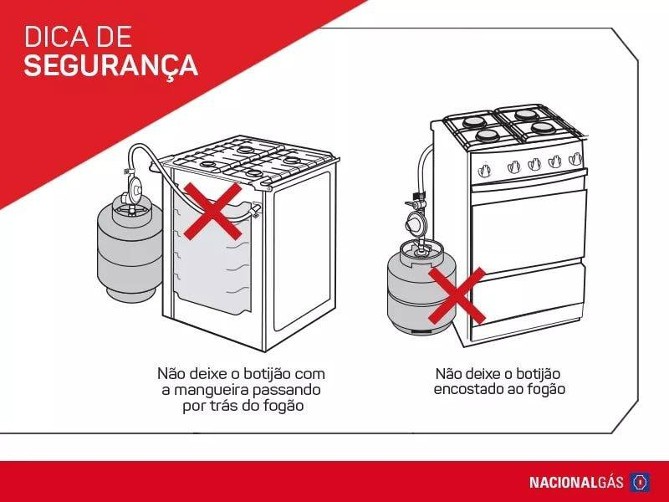 DICA DE
SEGURANÇA

Não deixe o botijão com a mangueira passando por trás do fogão

Não deixe o botijão encostado ao fogão

NACIONALGÁS